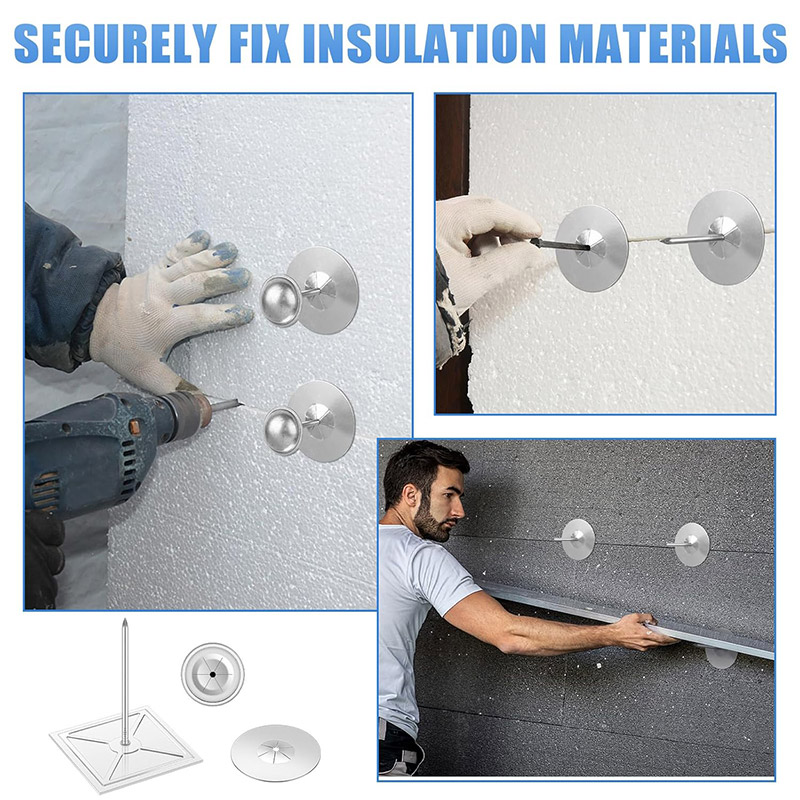 SECURELY FIX INSULATION MATERIALS